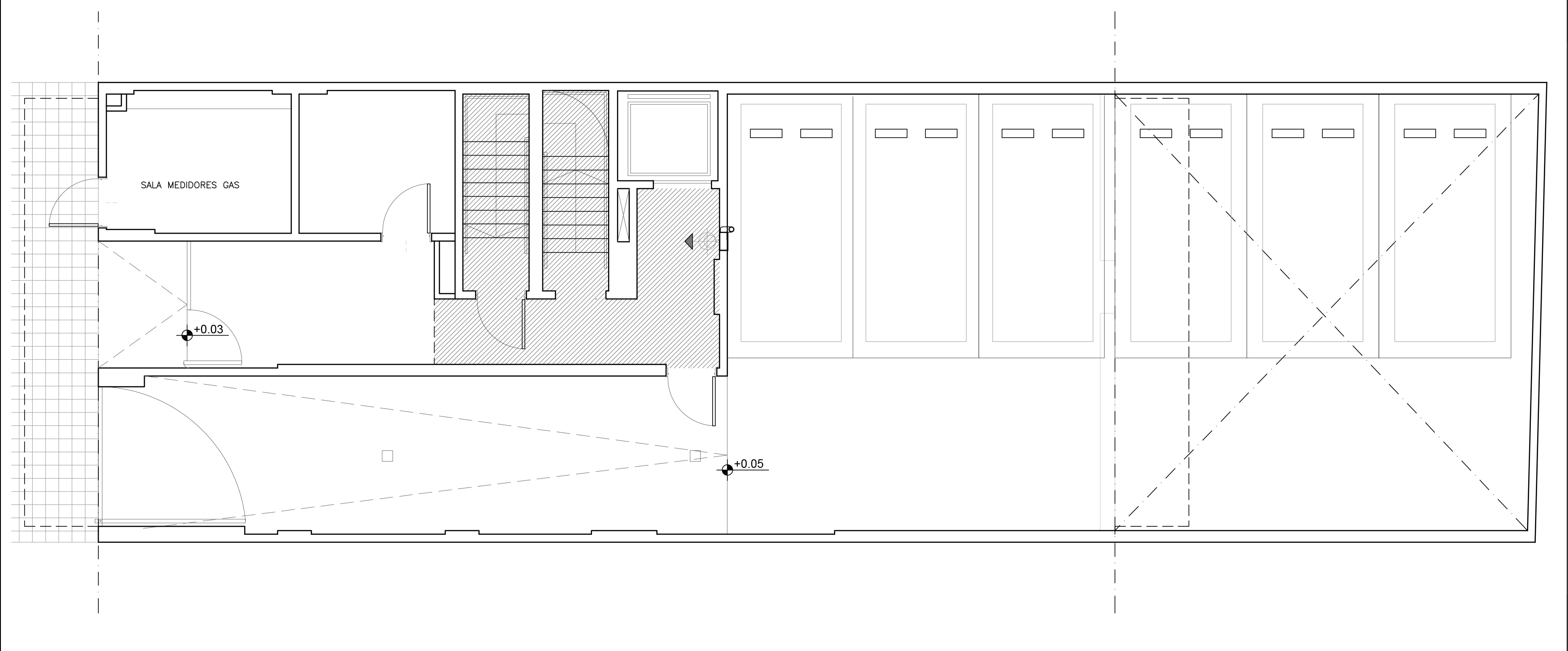 SALA MEDIDORES GAS

+0.03

+0.05